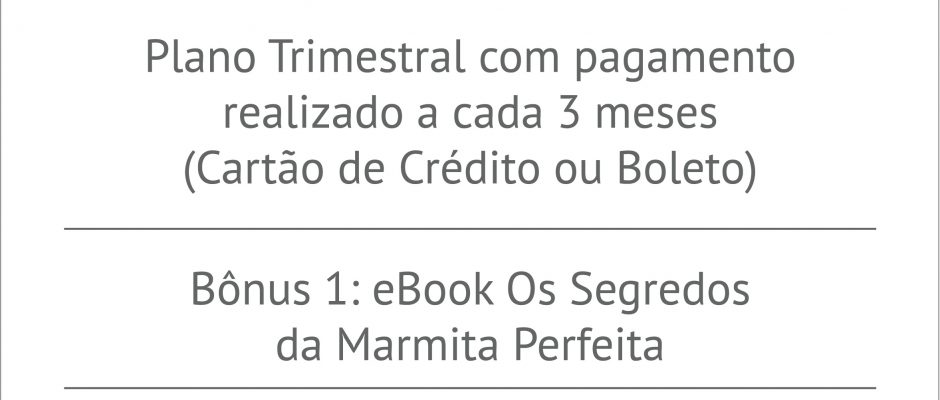 Plano Trimestral com pagamento realizado a cada 3 meses (Cartão de Crédito ou Boleto)

Bônus 1: eBook Os Segredos da Marmita Perfeita