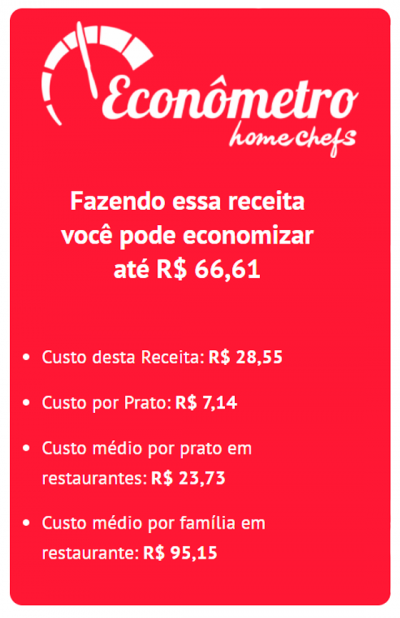 Econômetro
home chefs

Fazendo essa receita você pode economizar até R$ 66,61

• Custo desta Receita: R$ 28,55
• Custo por Prato: R$ 7,14
• Custo médio por prato em restaurantes: R$ 23,73
• Custo médio por família em restaurante: R$ 95,15